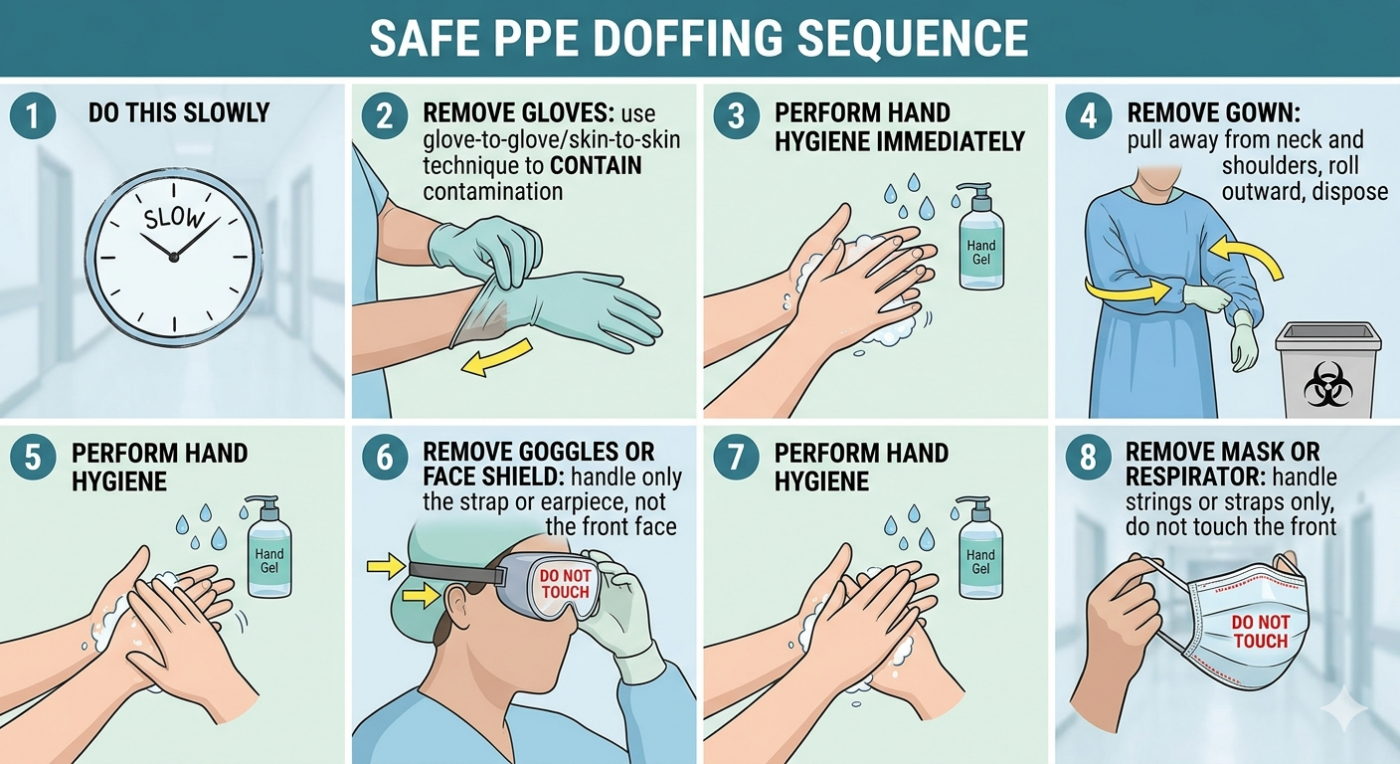 SAFE PPE DOFFING SEQUENCE

1 DO THIS SLOWLY

SLOW

2 REMOVE GLOVES: use glove-to-glove/skin-to-skin technique to CONTAIN contamination

3 PERFORM HAND HYGIENE IMMEDIATELY

Hand Gel

4 REMOVE GOWN: pull away from neck and shoulders, roll outward, dispose

5 PERFORM HAND HYGIENE

Hand Gel

6 REMOVE GOGGLES OR FACE SHIELD: handle only the strap or earpiece, not the front face

DO NOT TOUCH

7 PERFORM HAND HYGIENE

Hand Gel

8 REMOVE MASK OR RESPIRATOR: handle strings or straps only, do not touch the front

DO NOT TOUCH